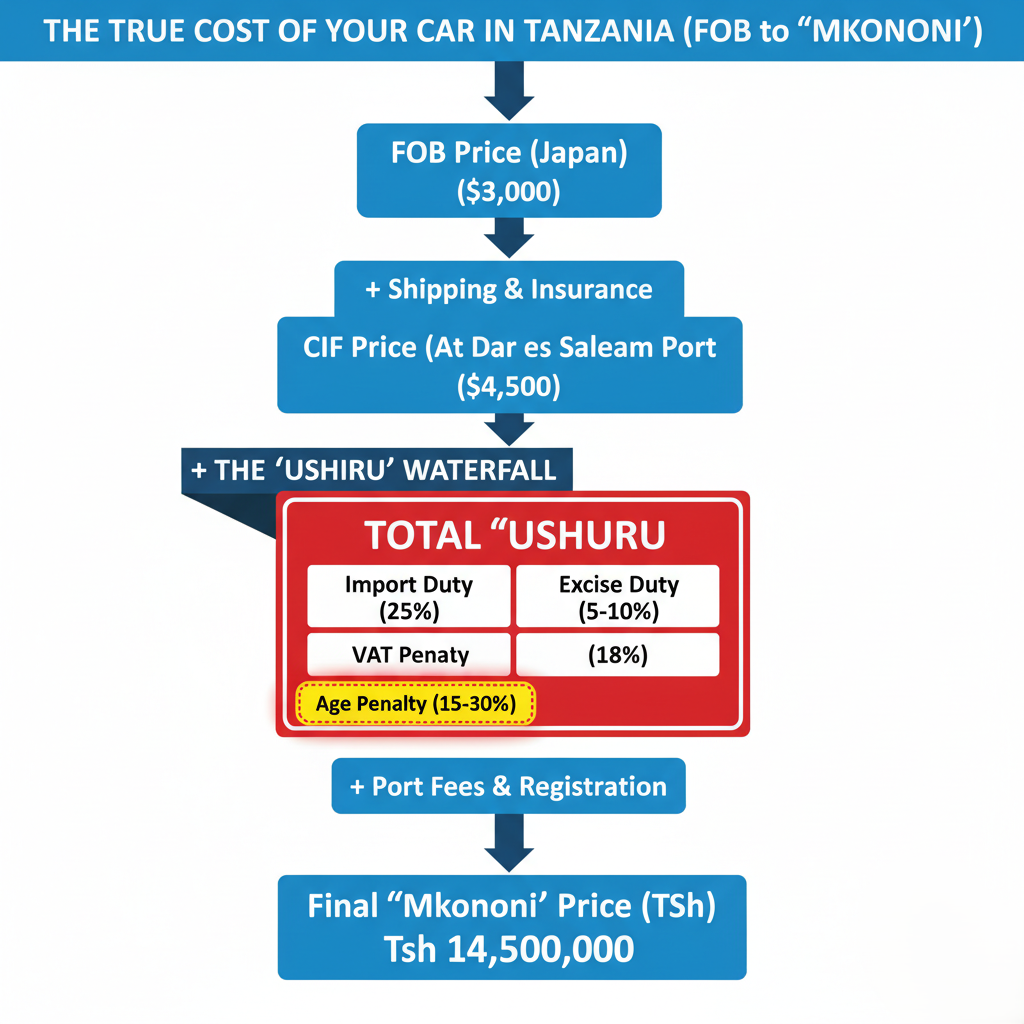 THE TRUE COST OF YOUR CAR IN TANZANIA (FOB to “MKONONI’)

FOB Price (Japan)
($3,000)

+ Shipping & Insurance

CIF Price (At Dar es Saleam Port
($4,500)

+ THE ‘USHIRU’ WATERFALL

TOTAL “USHURU

| Import Duty (25%) | Excise Duty (5-10%) |
|---|---|
| VAT Penaty | (18%) |

Age Penalty (15-30%)

+ Port Fees & Registration

Final “Mkononi’ Price (TSh)
Tsh 14,500,000