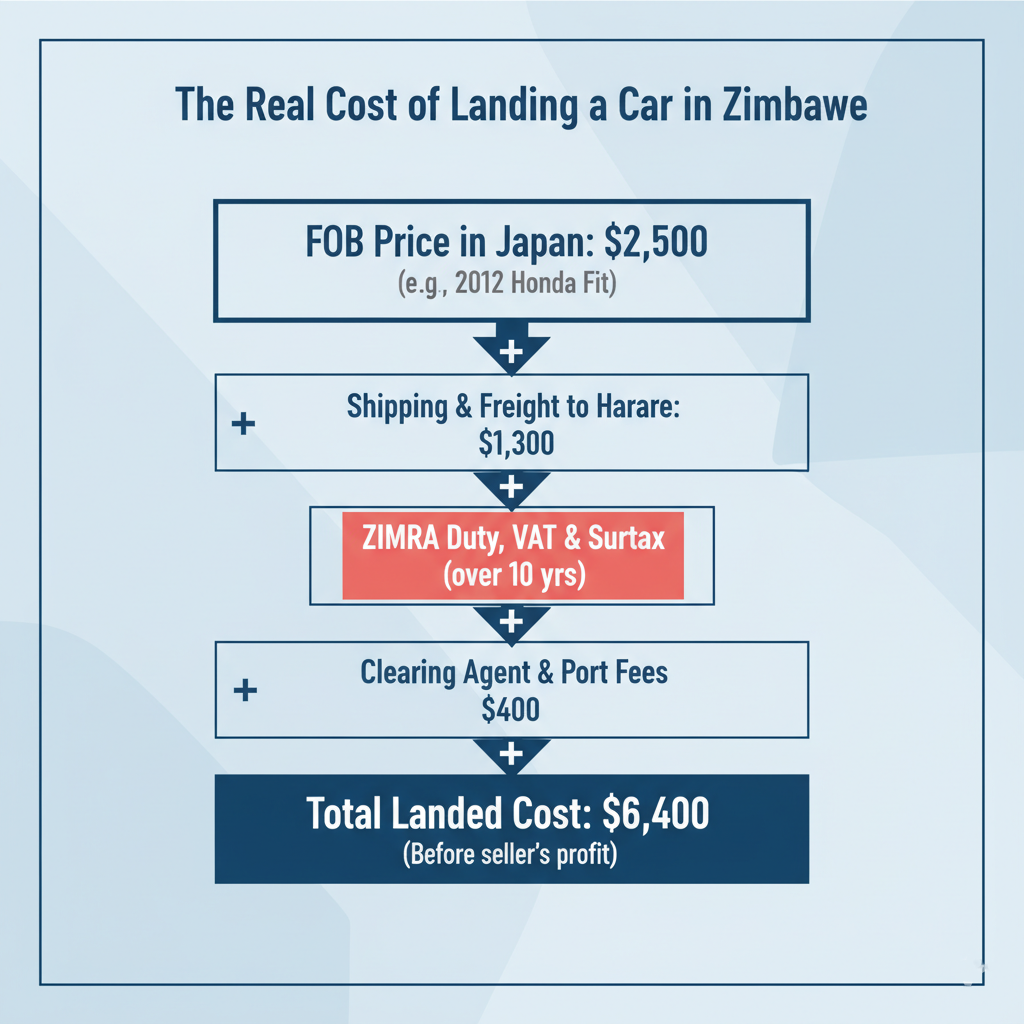 The Real Cost of Landing a Car in Zimbawe

FOB Price in Japan: $2,500
(e.g., 2012 Honda Fit)

+

+ Shipping & Freight to Harare:
$1,300

+

ZIMRA Duty, VAT & Surtax
(over 10 yrs)

+

+ Clearing Agent & Port Fees
$400

+

Total Landed Cost: $6,400
(Before seller's profit)